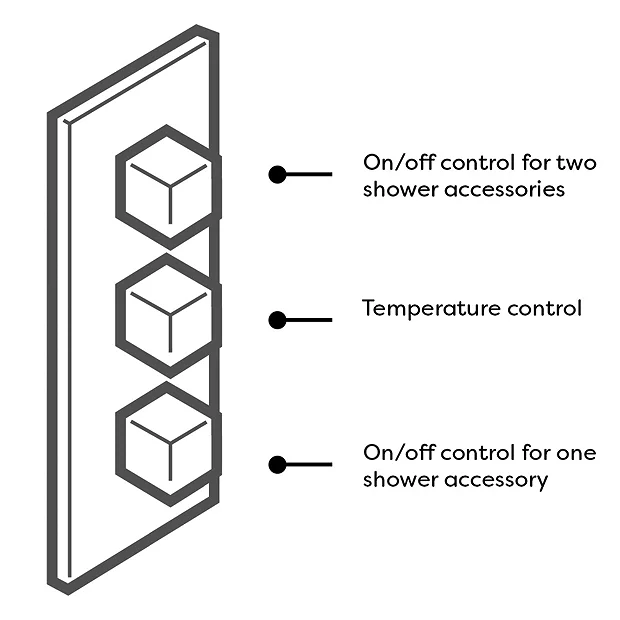 On/off control for two shower accessories

Temperature control

On/off control for one shower accessory